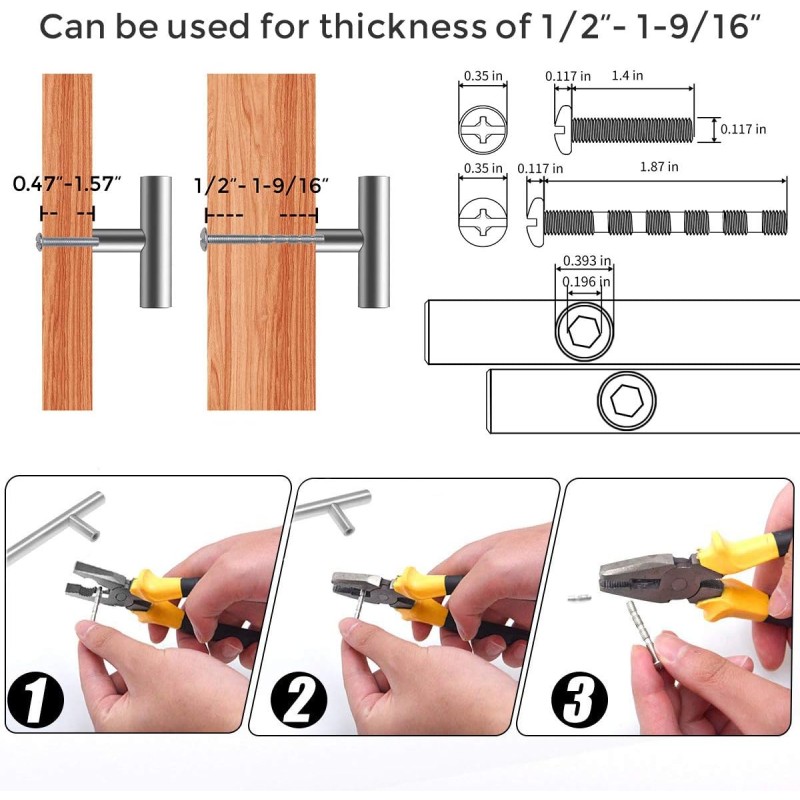 Can be used for thickness of 1/2"- 1-9/16"

0.47"-1.57"

1/2"- 1-9/16"

0.35 in

0.117 in

1.4 in

0.117 in

0.35 in

0.117 in

1.87 in

0.393 in

0.196 in

1

2

3