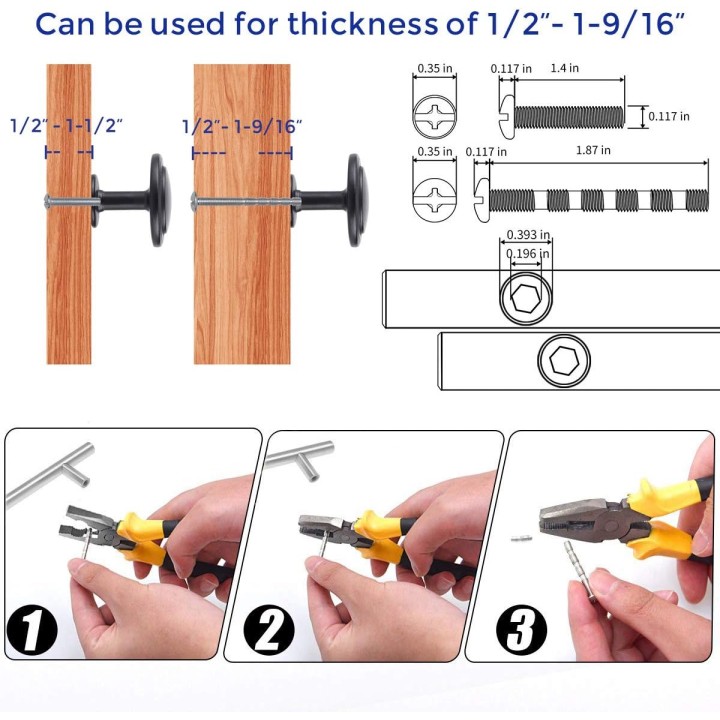 Can be used for thickness of 1/2"- 1-9/16"

1/2" - 1-1/2"

1/2"- 1-9/16"

0.35 in
0.117 in
1.4 in
0.117 in

0.35 in
0.117 in
1.87 in

0.393 in
0.196 in

1

2

3