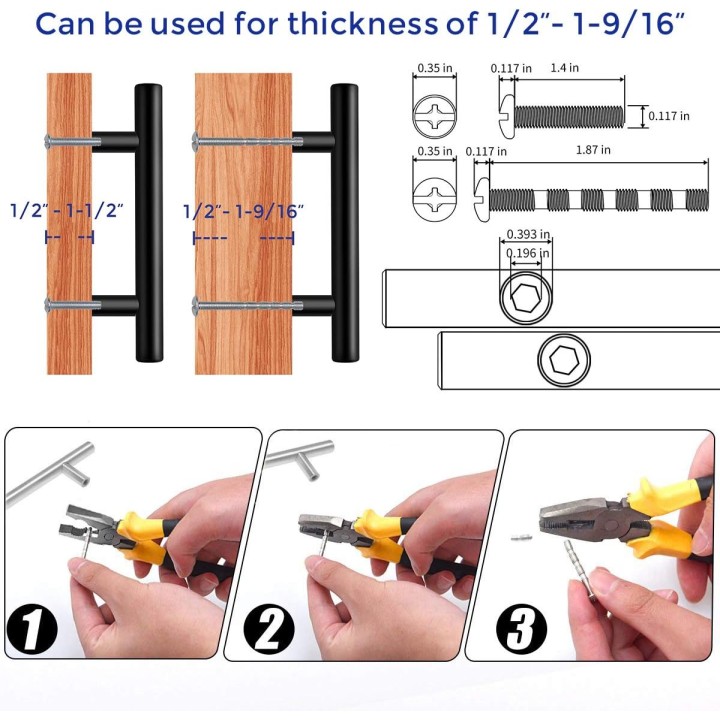 Can be used for thickness of 1/2"- 1-9/16"

1/2" - 1-1/2"

1/2"- 1-9/16"

0.35 in

0.117 in

1.4 in

0.117 in

0.35 in

0.117 in

1.87 in

0.393 in

0.196 in

1

2

3