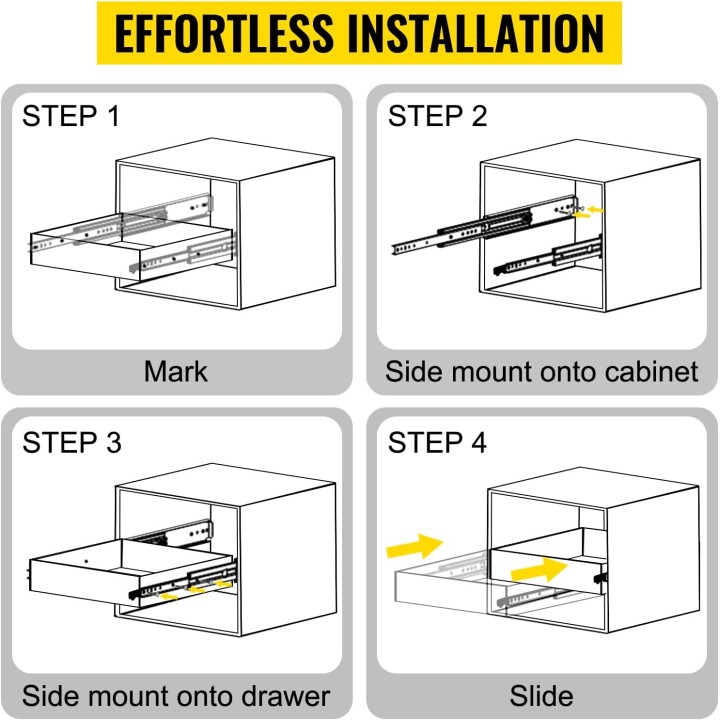 EFFORTLESS INSTALLATION

STEP 1

Mark

STEP 2

Side mount onto cabinet

STEP 3

Side mount onto drawer

STEP 4

Slide