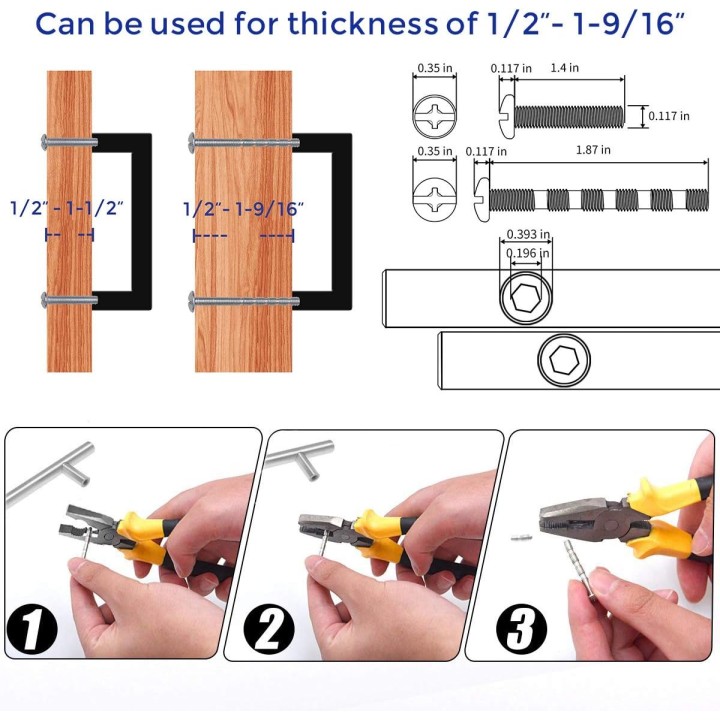 Can be used for thickness of 1/2"- 1-9/16"

1/2" - 1-1/2"

1/2"- 1-9/16"

0.35 in
0.117 in
1.4 in
0.117 in

0.35 in
0.117 in
1.87 in

0.393 in
0.196 in

1

2

3