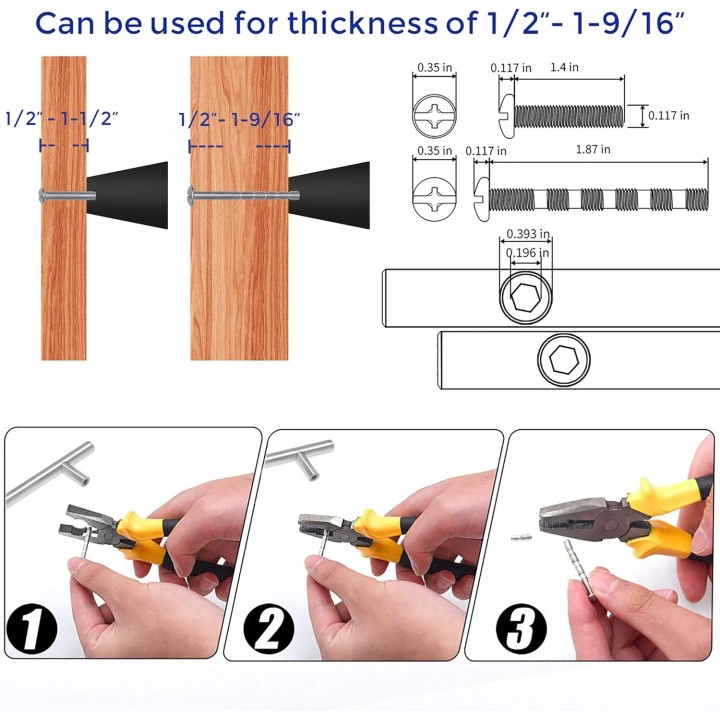 Can be used for thickness of 1/2"- 1-9/16"

1/2" - 1-1/2"

1/2"- 1-9/16"

0.35 in
0.117 in
1.4 in
0.117 in

0.35 in
0.117 in
1.87 in

0.393 in
0.196 in

1

2

3