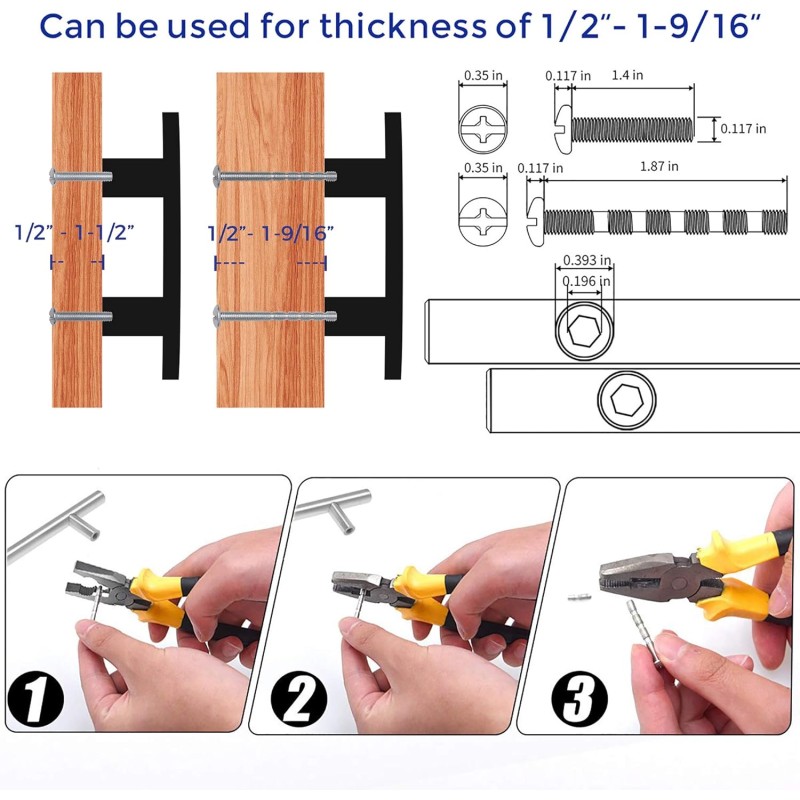 Can be used for thickness of 1/2"- 1-9/16"

1/2" - 1-1/2"

1/2"- 1-9/16"

0.35 in
0.117 in
1.4 in
0.117 in

0.35 in
0.117 in
1.87 in

0.393 in
0.196 in

1

2

3