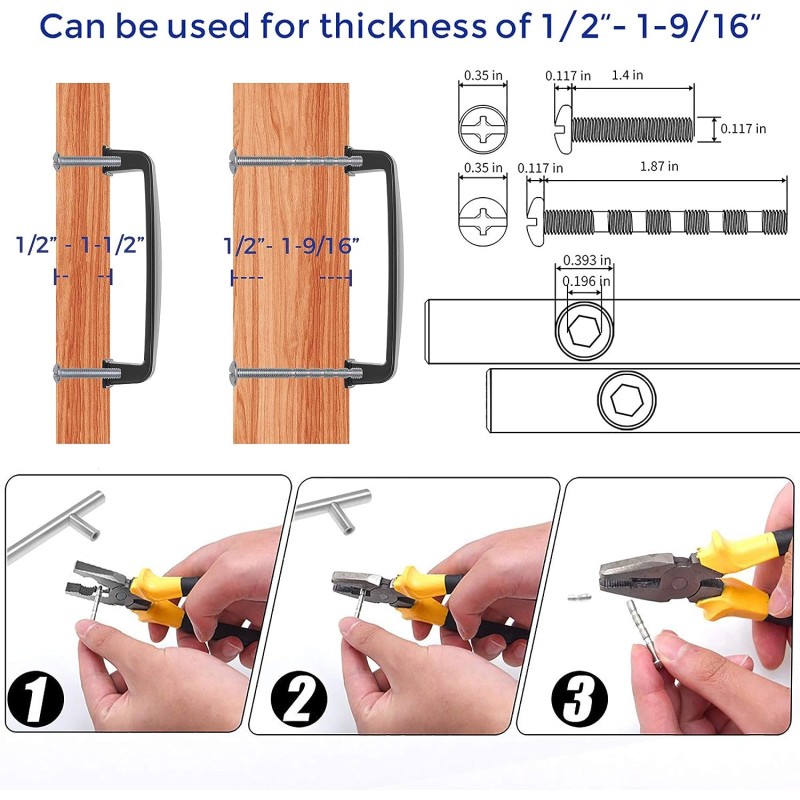 Can be used for thickness of 1/2"- 1-9/16"

1/2" - 1-1/2"

1/2"- 1-9/16"

0.35 in

0.117 in

1.4 in

0.117 in

0.35 in

0.117 in

1.87 in

0.393 in

0.196 in

1

2

3