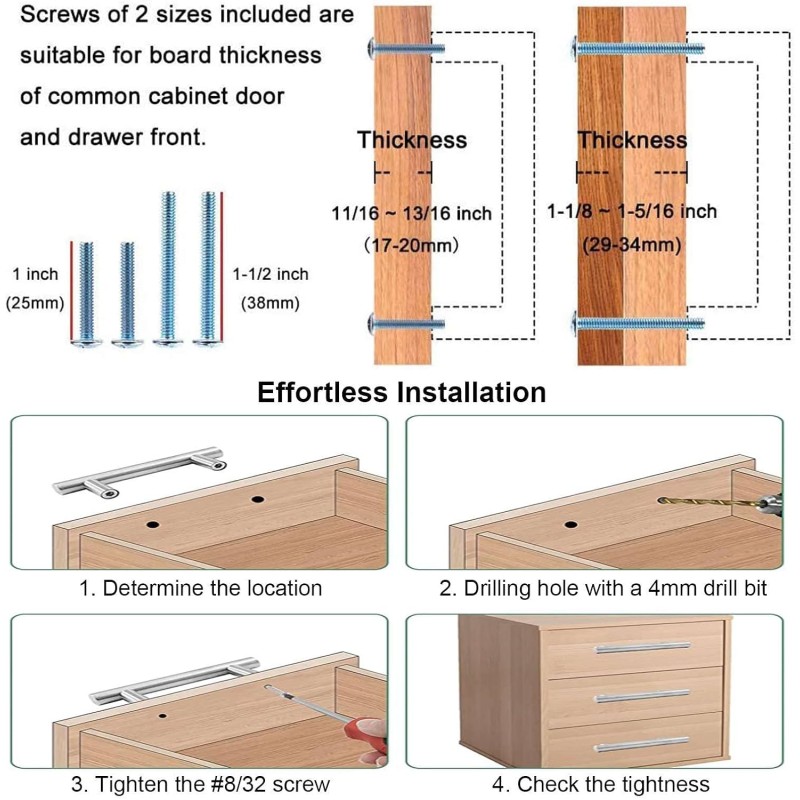 Screws of 2 sizes included are suitable for board thickness of common cabinet door and drawer front.

1 inch
(25mm)

1-1/2 inch
(38mm)

Thickness

11/16 ~ 13/16 inch
(17-20mm)

Thickness

1-1/8 ~ 1-5/16 inch
(29-34mm)

Effortless Installation

1. Determine the location

2. Drilling hole with a 4mm drill bit

3. Tighten the #8/32 screw

4. Check the tightness