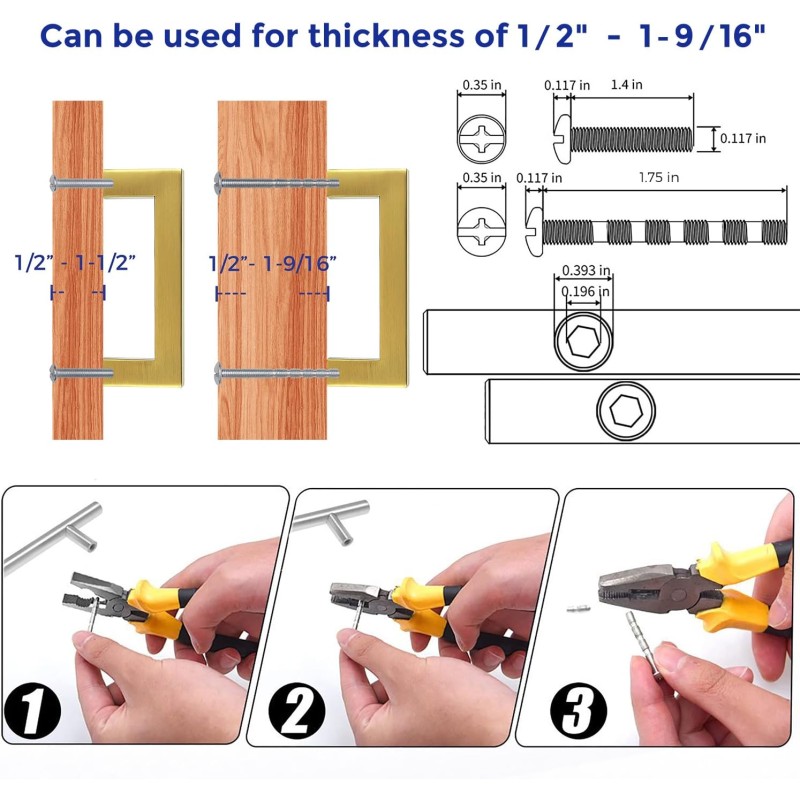 Can be used for thickness of 1/2" - 1-9/16"

1/2" - 1-1/2"

1/2"- 1-9/16"

0.35 in
0.117 in
1.4 in
0.117 in

0.35 in
0.117 in
1.75 in

0.393 in
0.196 in

1

2

3