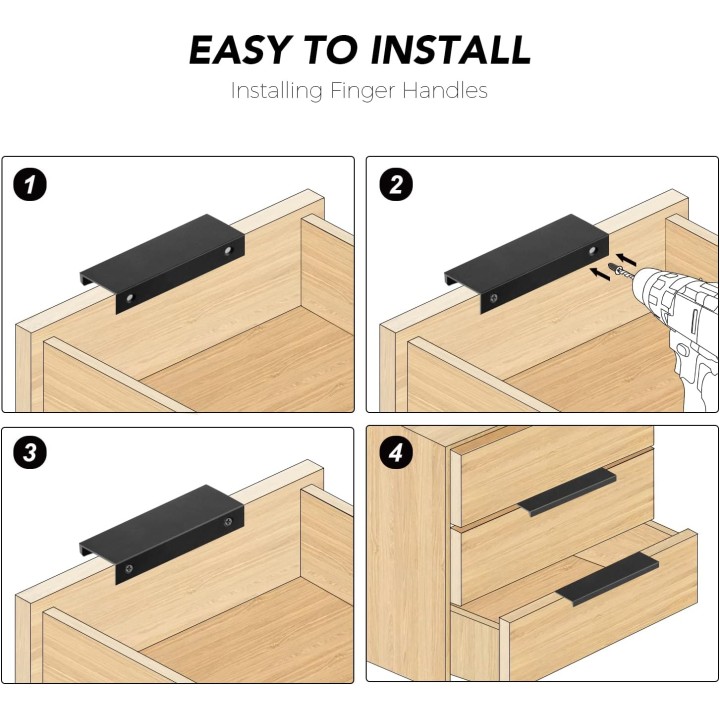 EASY TO INSTALL
Installing Finger Handles

1

2

3

4