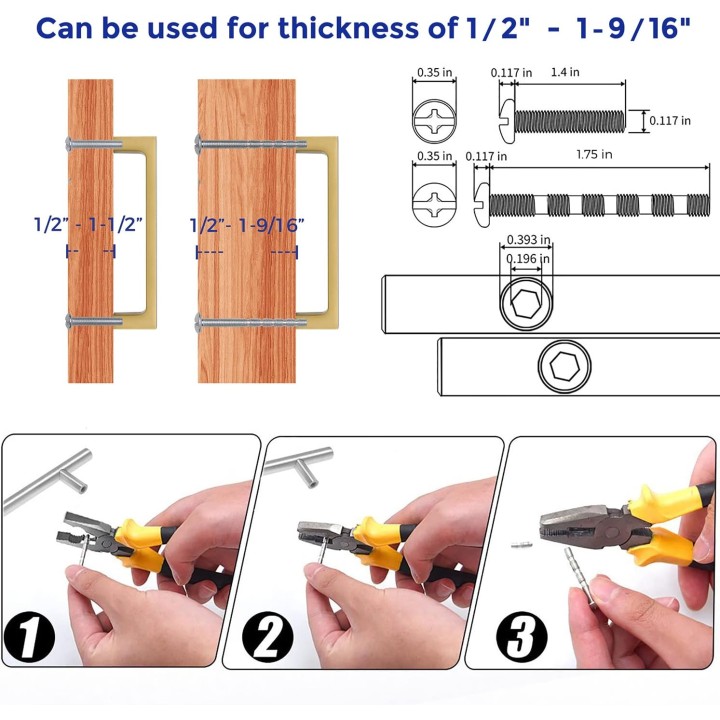 Can be used for thickness of 1/2" - 1-9/16"

1/2" - 1-1/2"

1/2"- 1-9/16"

0.35 in

0.117 in

1.4 in

0.117 in

0.35 in

0.117 in

1.75 in

0.393 in

0.196 in

1

2

3