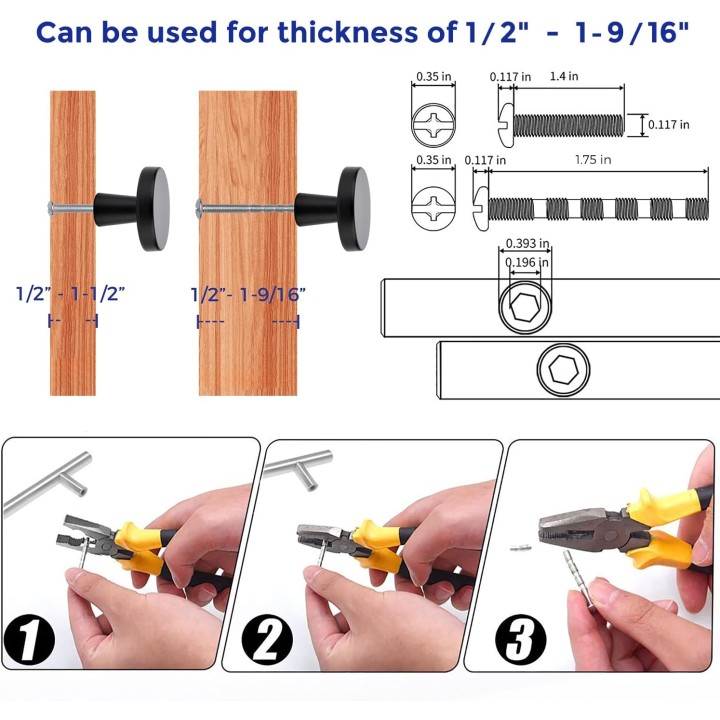 Can be used for thickness of 1/2" - 1-9/16"

1/2" - 1-1/2"

1/2"- 1-9/16"

0.35 in

0.117 in

1.4 in

0.117 in

0.35 in

0.117 in

1.75 in

0.393 in

0.196 in

1

2

3