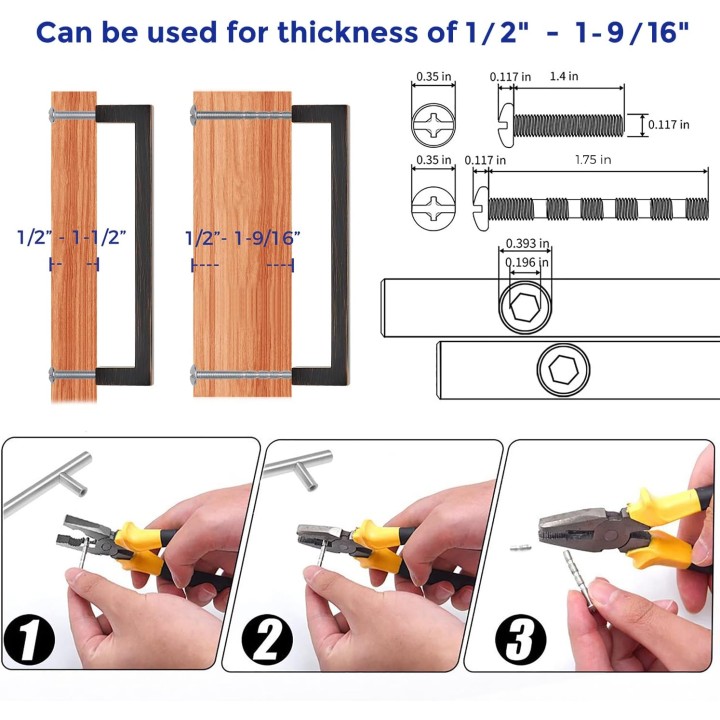 Can be used for thickness of 1/2"  -  1-9/16"

1/2" - 1-1/2"

1/2"- 1-9/16"

0.35 in

0.117 in

1.4 in

0.117 in

0.35 in

0.117 in

1.75 in

0.393 in

0.196 in

1

2

3