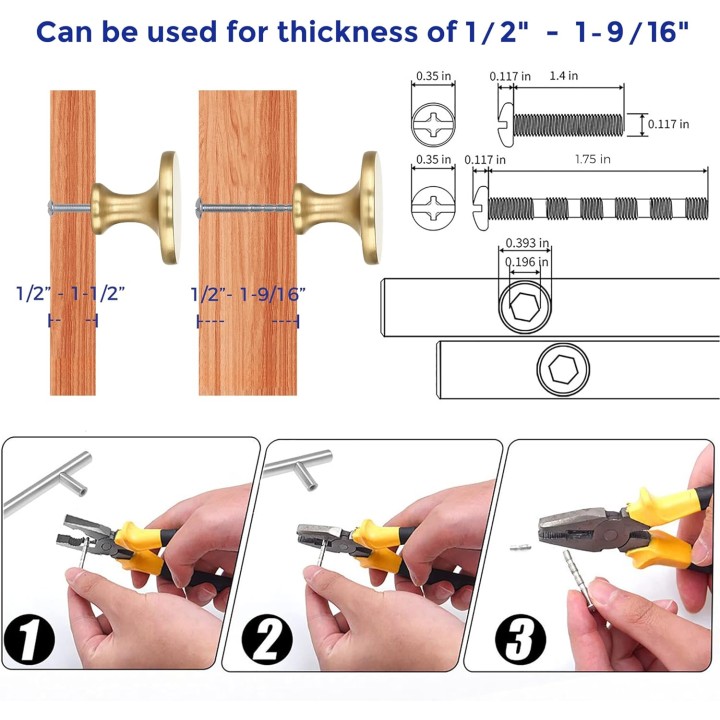 Can be used for thickness of 1/2" - 1-9/16"

1/2" - 1-1/2"

1/2"- 1-9/16"

0.35 in
0.117 in
1.4 in
0.117 in

0.35 in
0.117 in
1.75 in

0.393 in
0.196 in

1

2

3