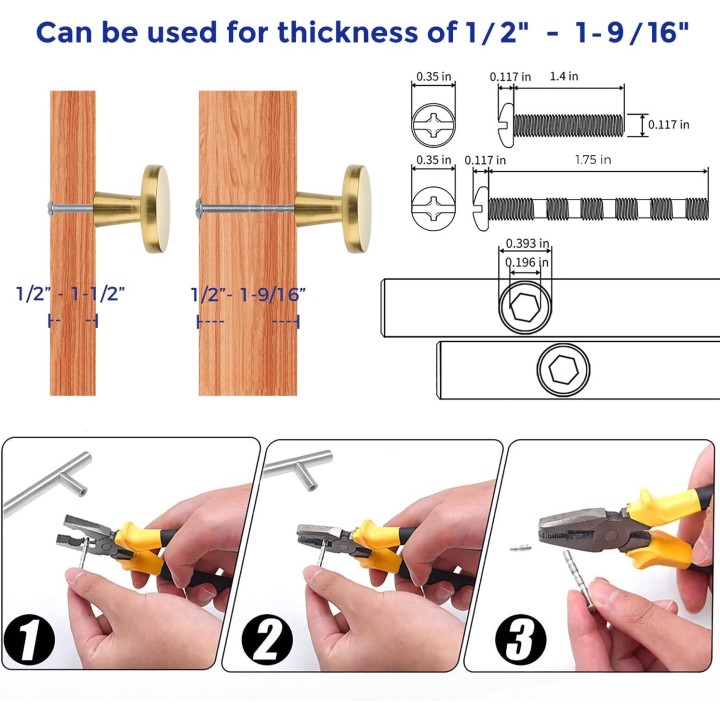 Can be used for thickness of 1/2" - 1-9/16"

1/2" - 1-1/2"

1/2"- 1-9/16"

0.35 in

0.117 in

1.4 in

0.117 in

0.35 in

0.117 in

1.75 in

0.393 in

0.196 in

1

2

3