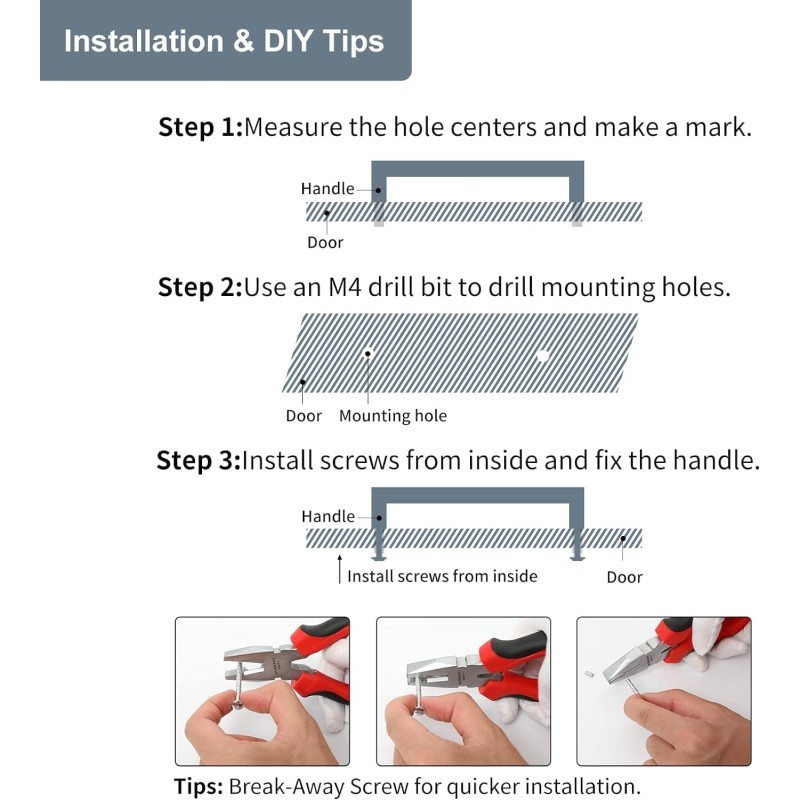 Installation & DIY Tips

Step 1:Measure the hole centers and make a mark.

Handle

Door

Step 2:Use an M4 drill bit to drill mounting holes.

Door Mounting hole

Step 3:Install screws from inside and fix the handle.

Handle

Install screws from inside

Door

Tips: Break-Away Screw for quicker installation.